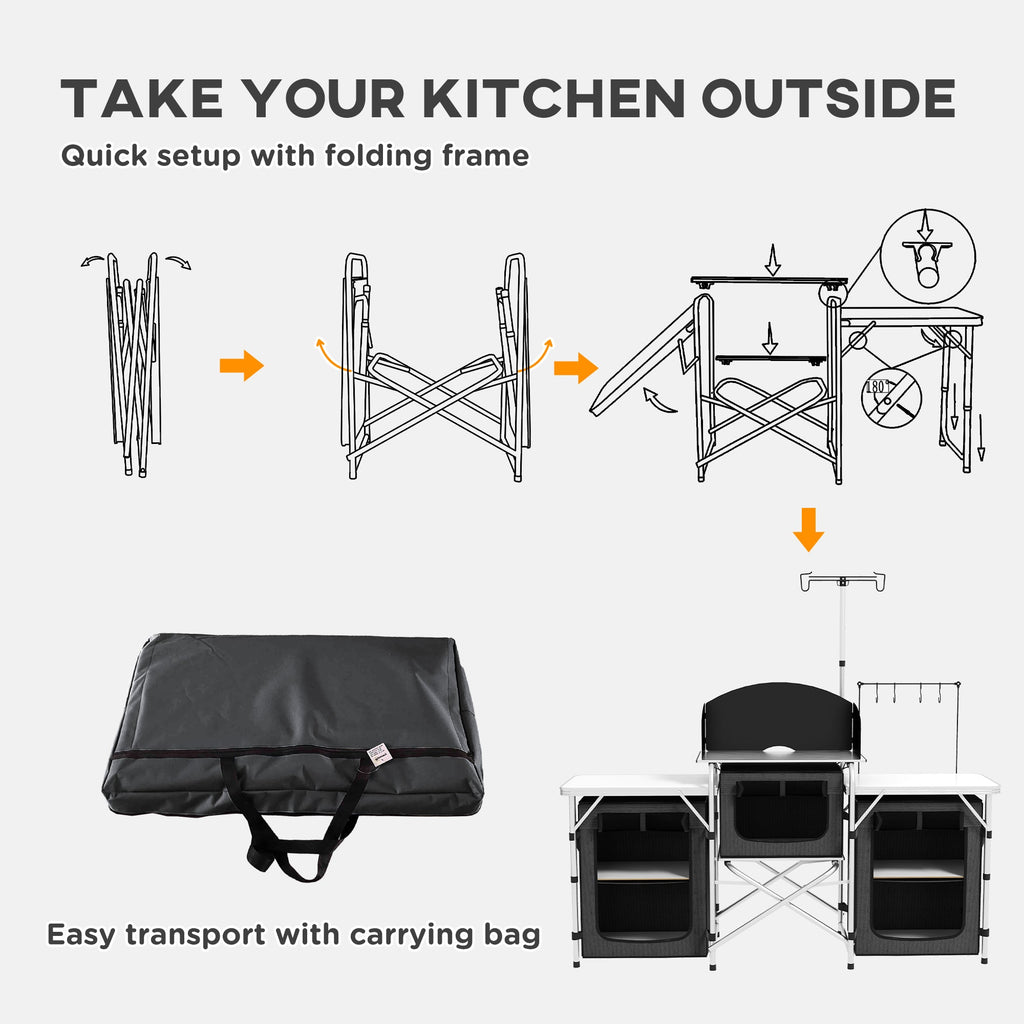 TAKE YOUR KITCHEN OUTSIDE

Quick setup with folding frame

180°

Easy transport with carrying bag